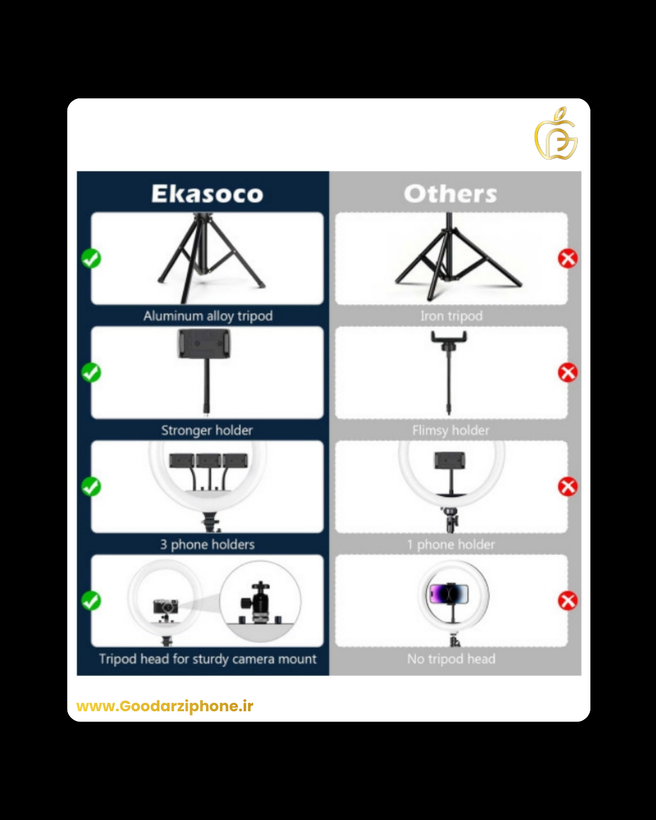 Ekasoco

Aluminum alloy tripod

Stronger holder

3 phone holders

Tripod head for sturdy camera mount

Others

Iron tripod

Flimsy holder

1 phone holder

No tripod head

www.Goodarziphone.ir